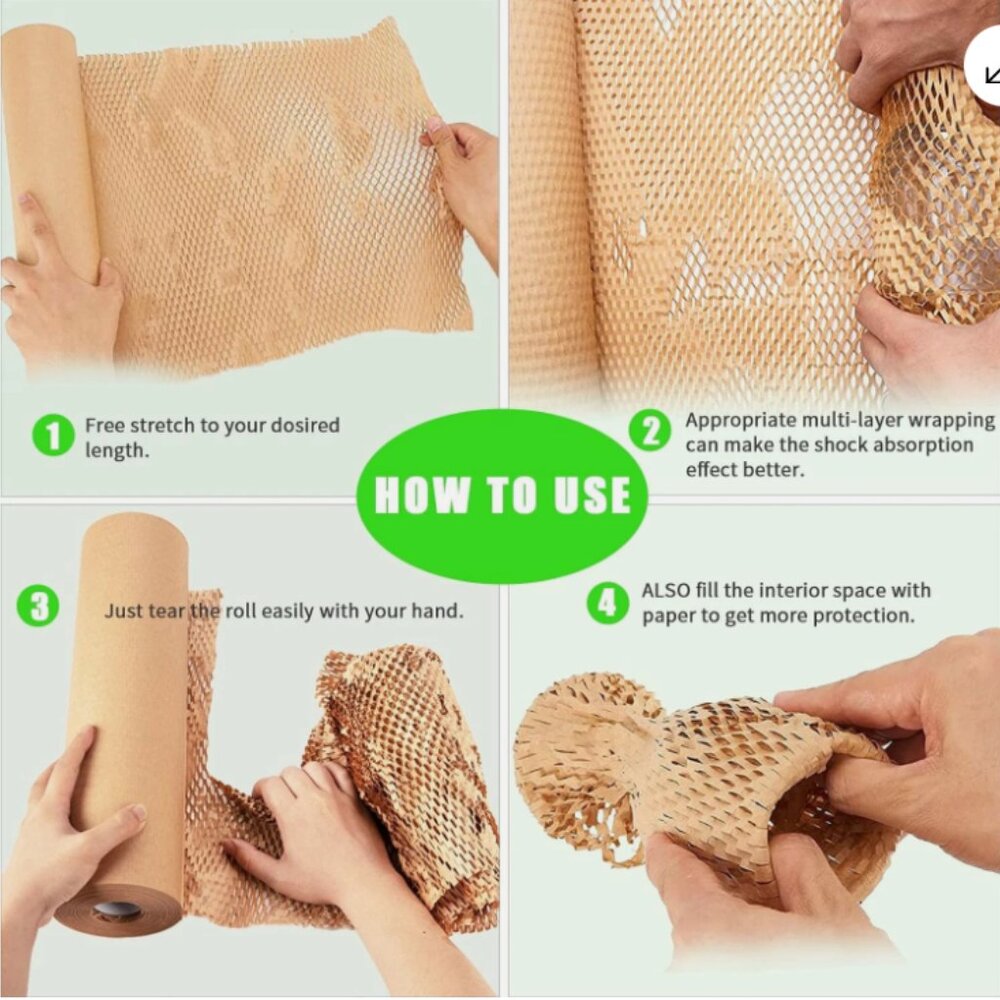 1 Free stretch to your dosired length.

2 Appropriate multi-layer wrapping can make the shock absorption effect better.

HOW TO USE

3 Just tear the roll easily with your hand.

4 ALSO fill the interior space with paper to get more protection.